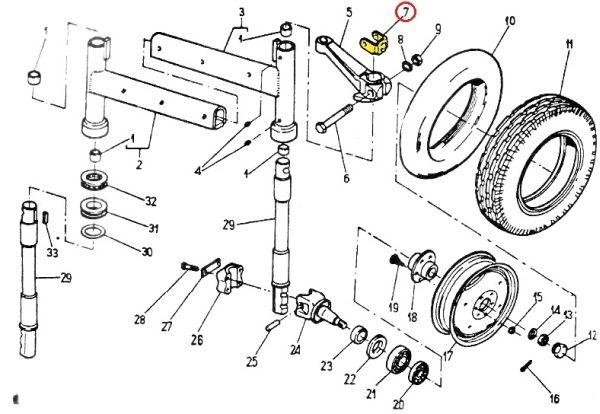 1
3
1
5
7
8
9
10
11
1
2
4
1
6
32
31
30
33
29
29
28
27
26
25
24
23
22
21
20
19
18
17
15
14
13
12
16