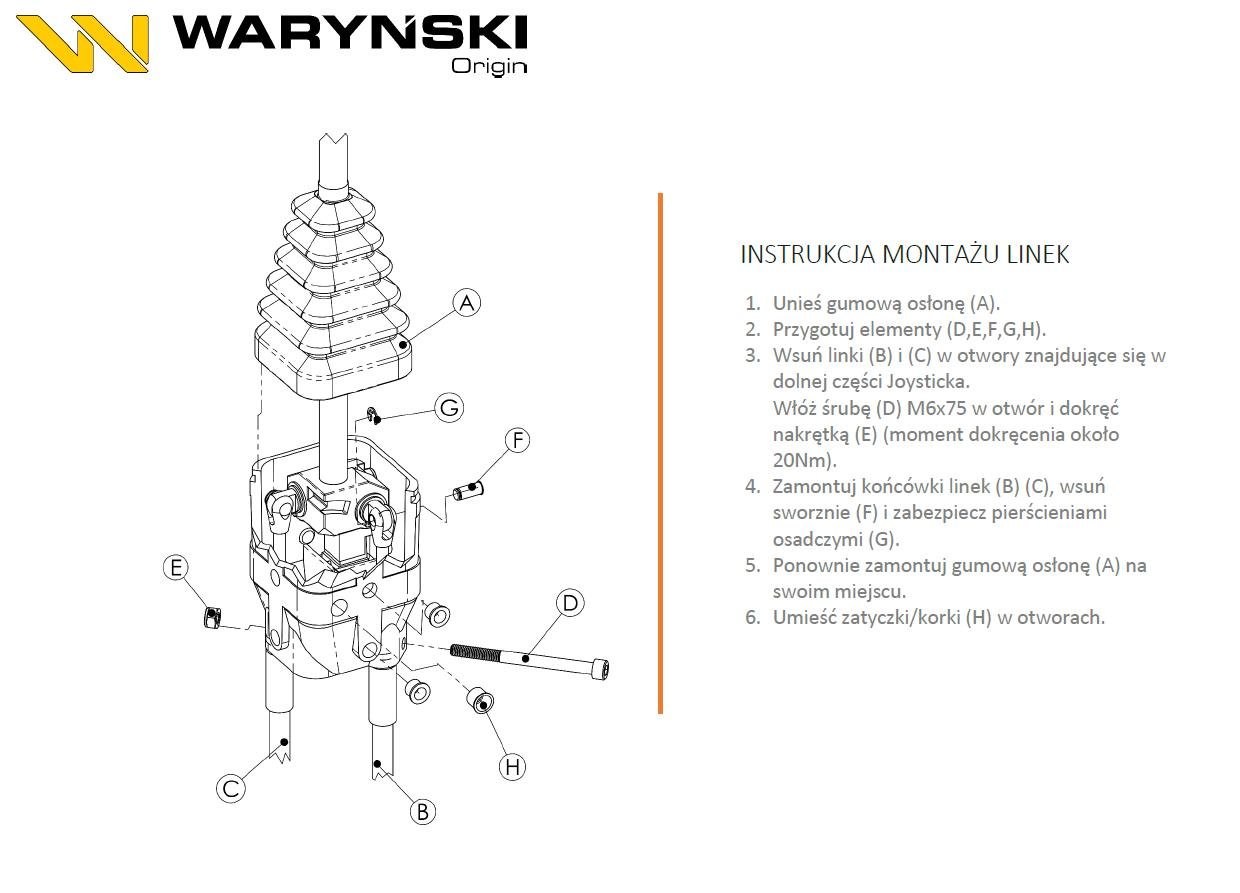 WARYŃSKI
Origin

A
G
F
E
D
H
C
B

INSTRUKCJA MONTAŻU LINEK

1. Unieś gumową osłonę (A).
2. Przygotuj elementy (D,E,F,G,H).
3. Wsuń linki (B) i (C) w otwory znajdujące się w dolnej części Joysticka.
Włóż śrubę (D) M6x75 w otwór i dokręć nakrętką (E) (moment dokręcenia około 20Nm).
4. Zamontuj końcówki linek (B) (C), wsuń sworznie (F) i zabezpiecz pierścieniami osadczymi (G).
5. Ponownie zamontuj gumową osłonę (A) na swoim miejscu.
6. Umieść zatyczki/korki (H) w otworach.